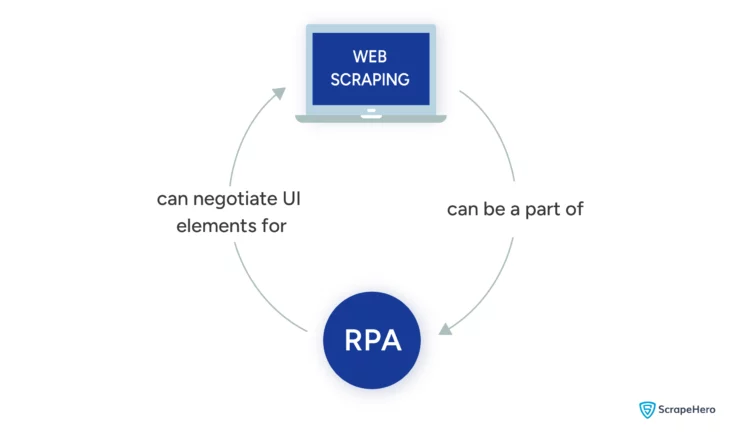 WEB SCRAPING

can negotiate UI elements for

can be a part of

RPA

ScrapeHero